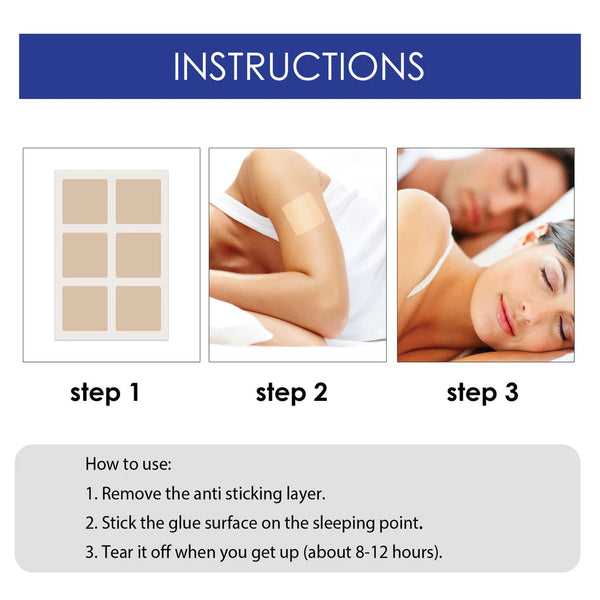 INSTRUCTIONS

step 1

step 2

step 3

How to use:

1. Remove the anti sticking layer.

2. Stick the glue surface on the sleeping point.

3. Tear it off when you get up (about 8-12 hours).